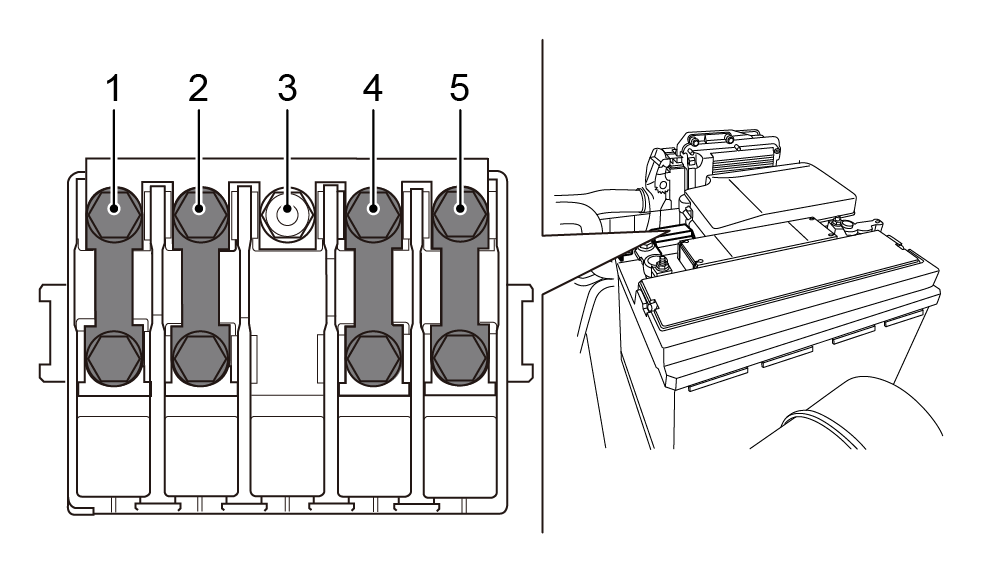 1 2 3 4 5